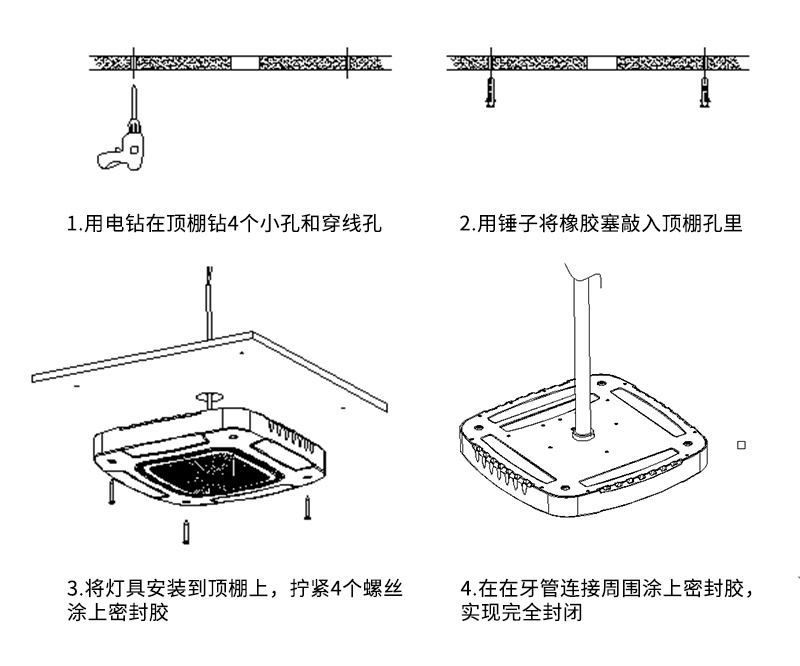 1.用电钻在顶棚钻4个小孔和穿线孔

2.用锤子将橡胶塞敲入顶棚孔里

3.将灯具安装到顶棚上，拧紧4个螺丝涂上密封胶

4.在在牙管连接周围涂上密封胶，实现完全封闭