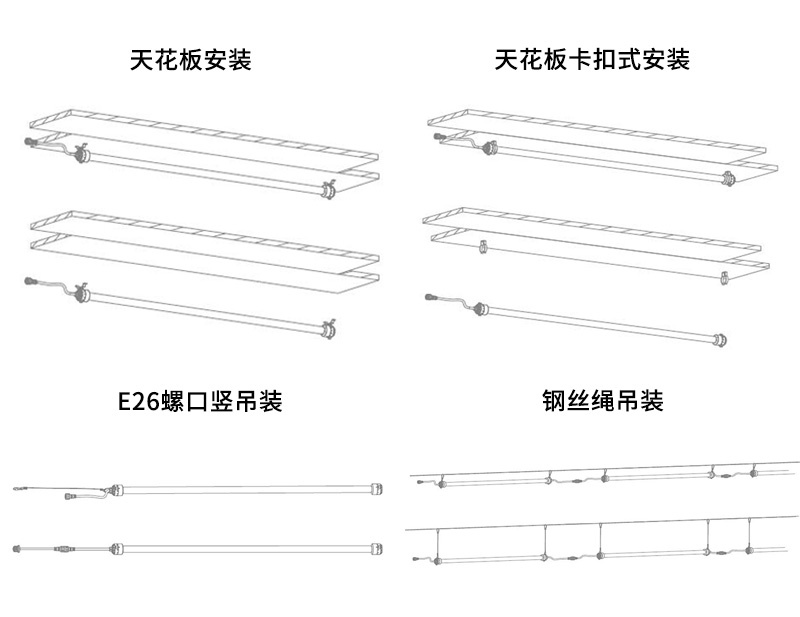 天花板安装

天花板卡扣式安装

E26螺口竖吊装

钢丝绳吊装