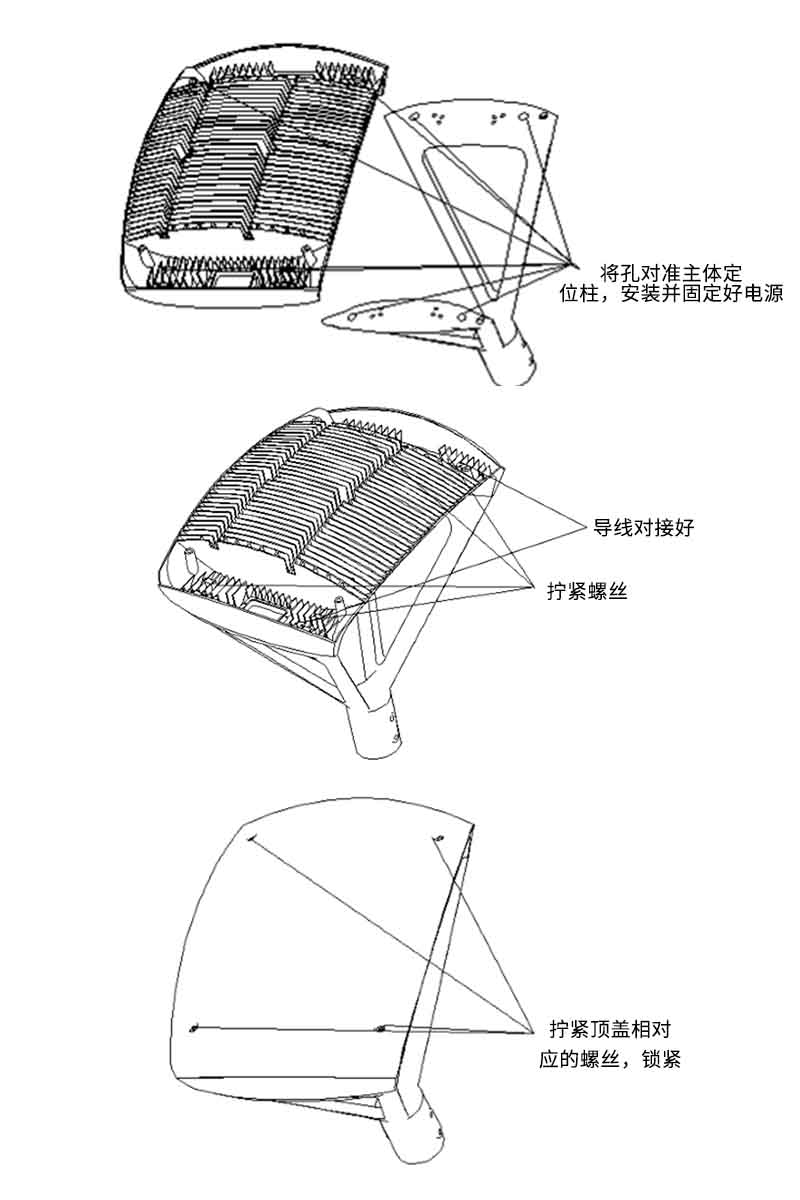 将孔对准主体定位柱，安装并固定好电源

导线对接好

拧紧螺丝

拧紧顶盖相对应的螺丝，锁紧