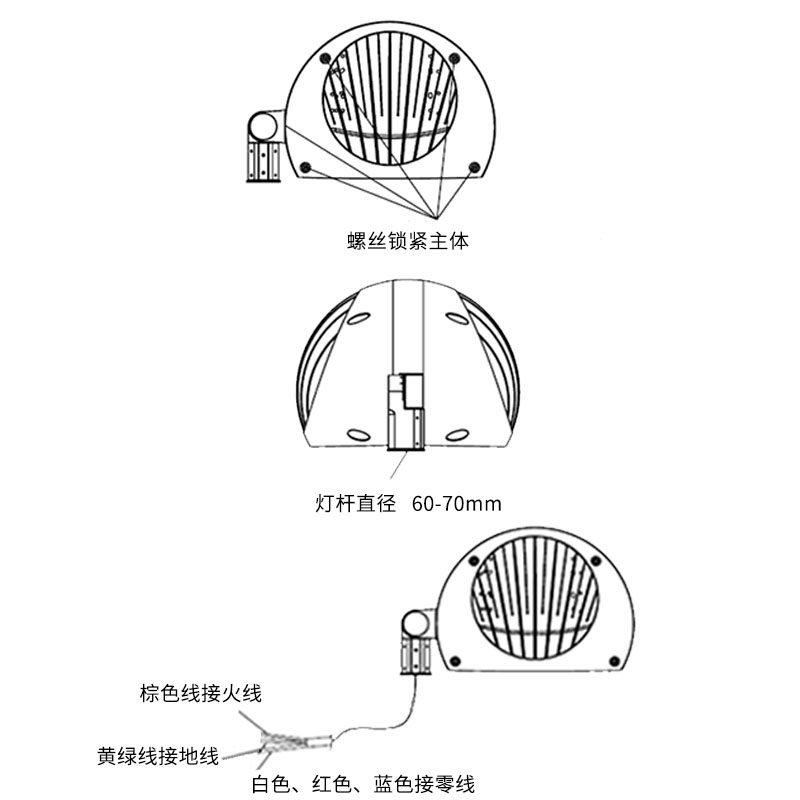 螺丝锁紧主体

灯杆直径 60-70mm

棕色线接火线

黄绿线接地线

白色、红色、蓝色接零线