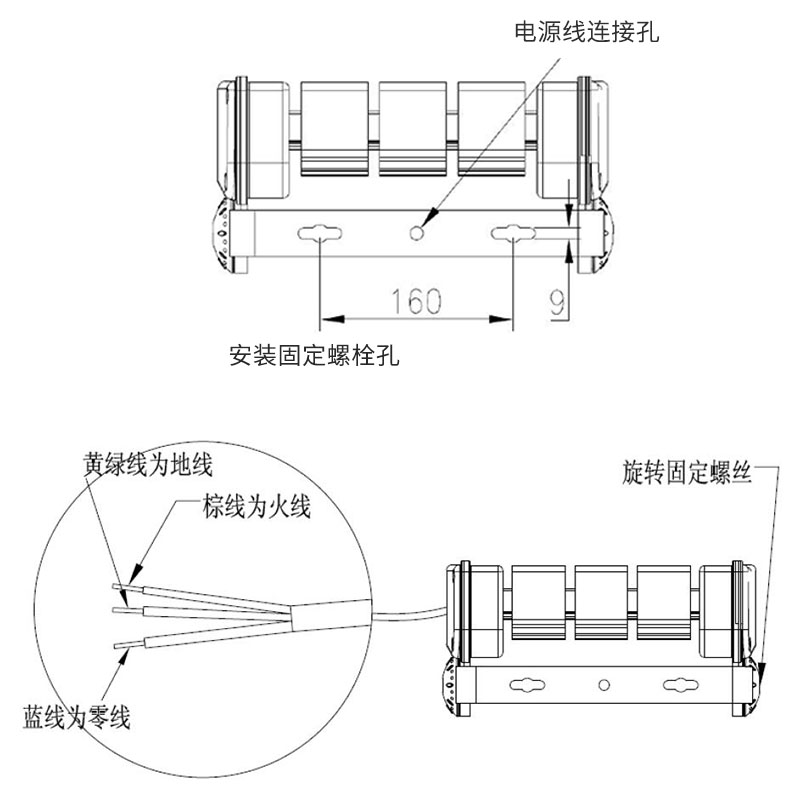 电源线连接孔

160

9

安装固定螺栓孔

黄绿线为地线

棕线为火线

蓝线为零线

旋转固定螺丝