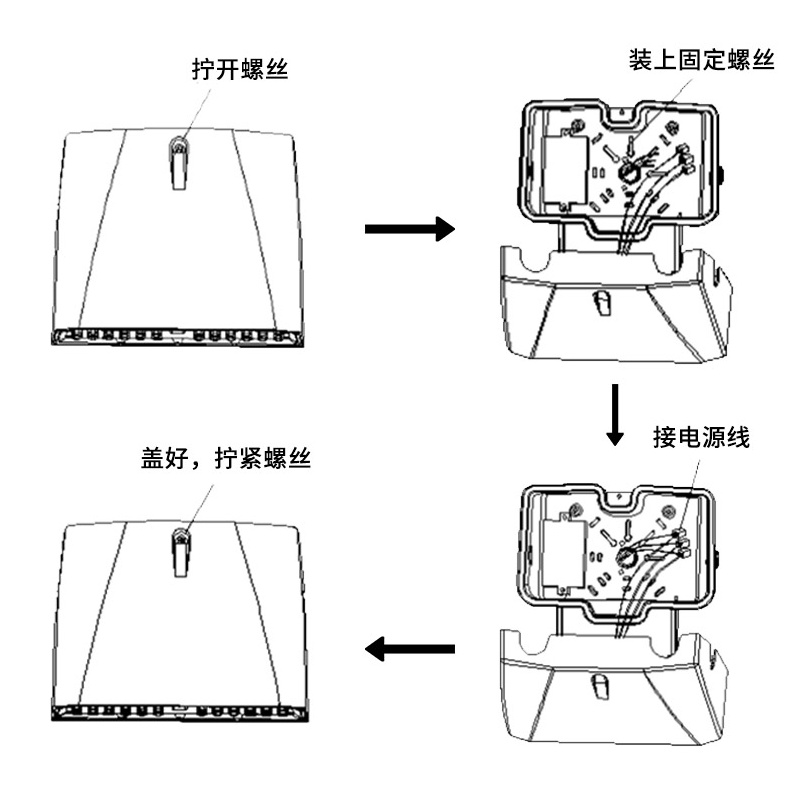 拧开螺丝

装上固定螺丝

接电源线

盖好，拧紧螺丝